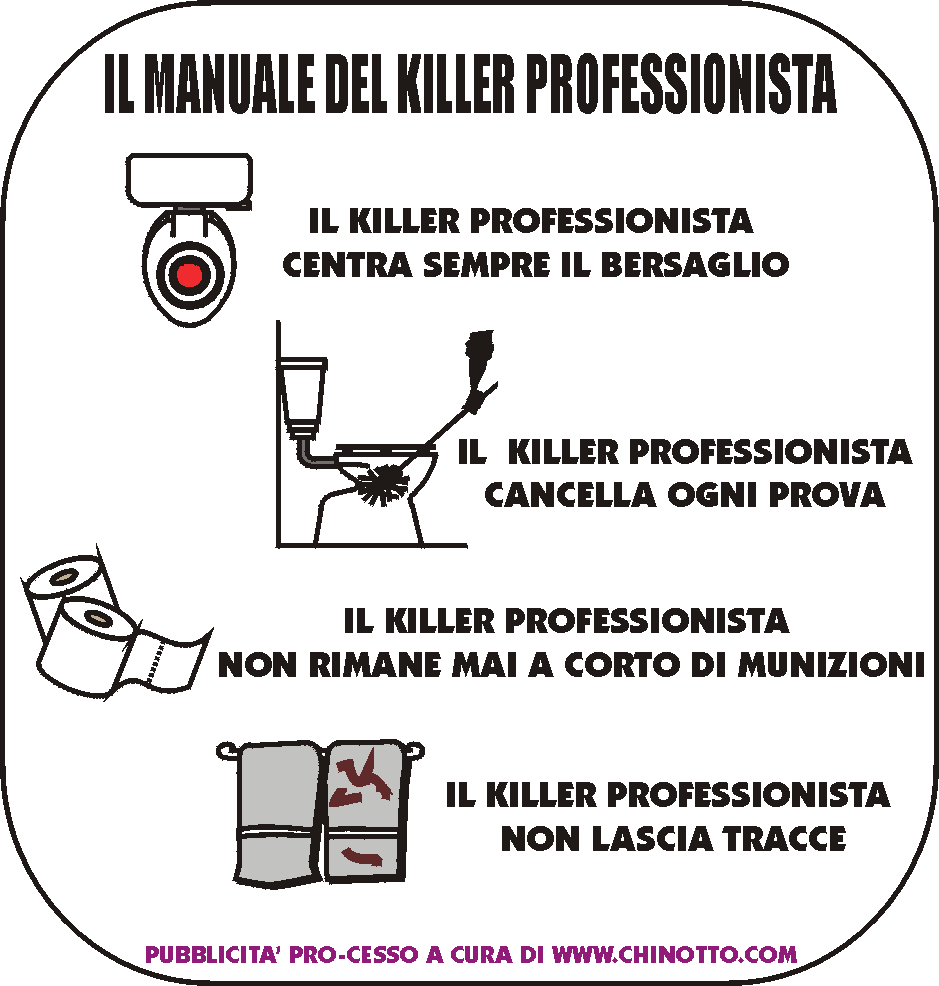 IL MANUALE DEL KILLER PROFESSIONISTA

IL KILLER PROFESSIONISTA CENTRA SEMPRE IL BERSAGLIO

IL KILLER PROFESSIONISTA CANCELLA OGNI PROVA

IL KILLER PROFESSIONISTA NON RIMANE MAI A CORTO DI MUNIZIONI

IL KILLER PROFESSIONISTA NON LASCIA TRACCE

PUBBLICITA' PRO-CESSO A CURA DI WWW.CHINOTTO.COM